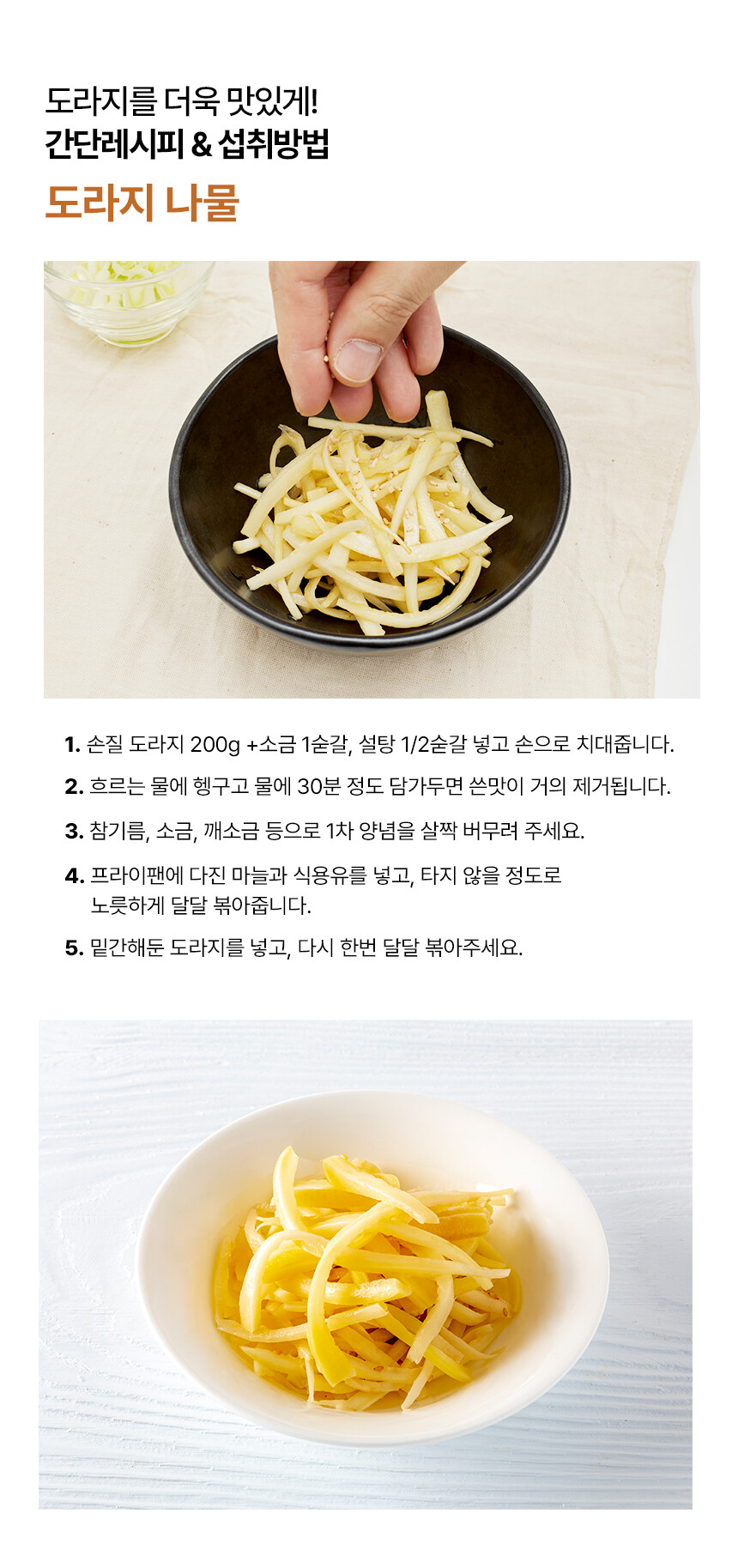 도라지를 더욱 맛있게!
간단레시피 & 섭취방법

도라지 나물

1. 손질 도라지 200g +소금 1숟갈, 설탕 1/2숟갈 넣고 손으로 치대줍니다.

2. 흐르는 물에 헹구고 물에 30분 정도 담가두면 쓴맛이 거의 제거됩니다.

3. 참기름, 소금, 깨소금 등으로 1차 양념을 살짝 버무려 주세요.

4. 프라이팬에 다진 마늘과 식용유를 넣고, 타지 않을 정도로 노릇하게 달달 볶아줍니다.

5. 밑간해둔 도라지를 넣고, 다시 한번 달달 볶아주세요.